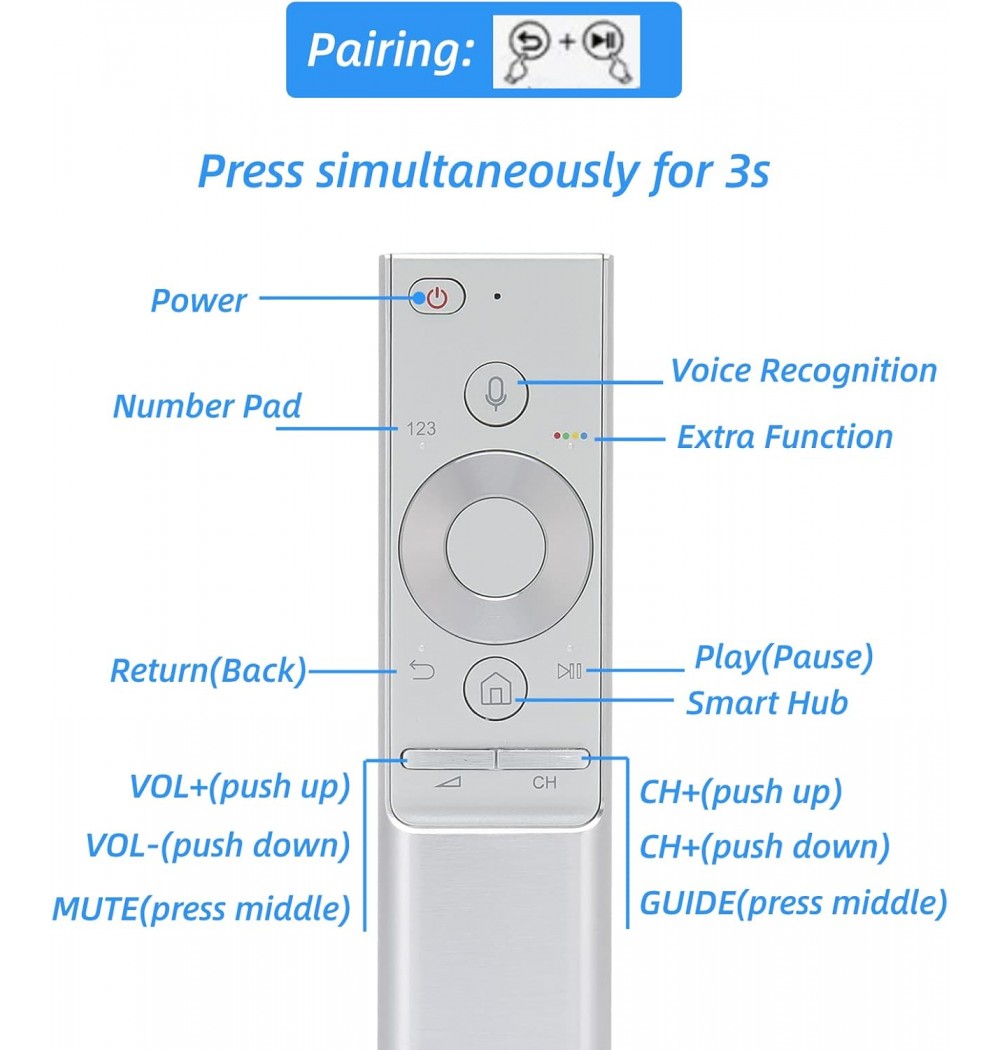 Pairing: +

Press simultaneously for 3s

Power

Voice Recognition

Number Pad

123

Extra Function

Return(Back)

Play(Pause)

Smart Hub

CH

VOL+(push up)

VOL-(push down)

MUTE(press middle)

CH+(push up)

CH+(push down)

GUIDE(press middle)