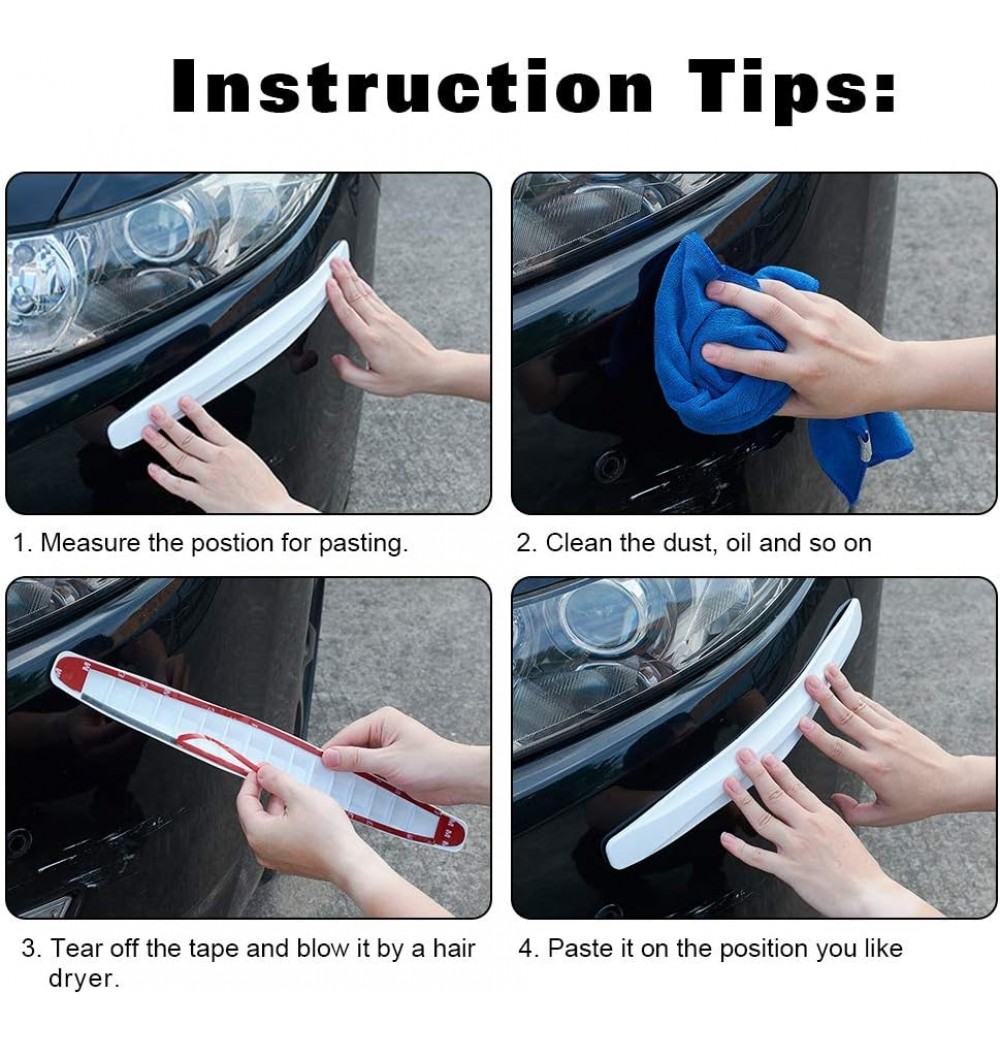 Instruction Tips:

1. Measure the postion for pasting.

2. Clean the dust, oil and so on

3. Tear off the tape and blow it by a hair dryer.

4. Paste it on the position you like